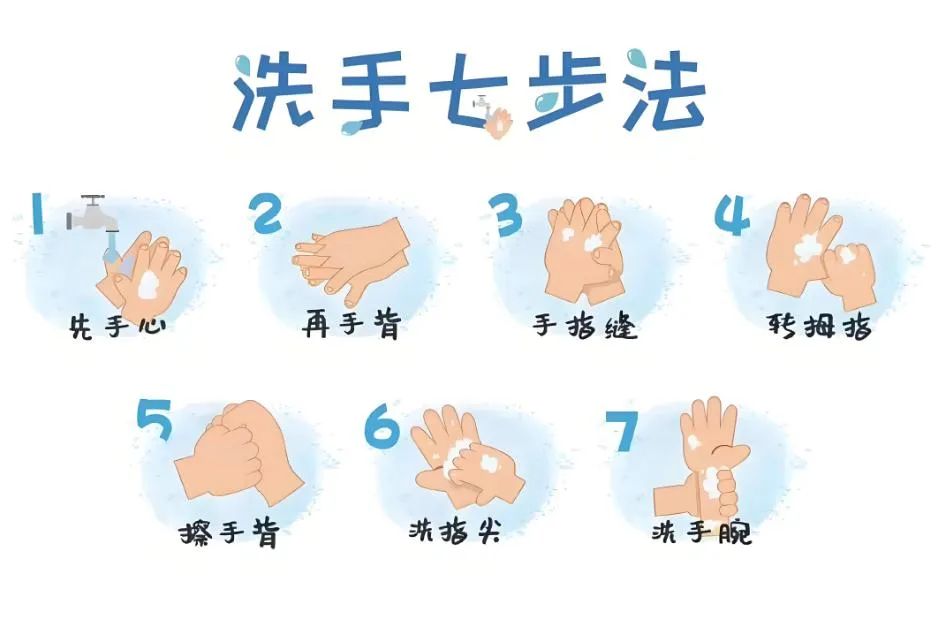 洗手七步法

1
先手心

2
再手背

3
手指缝

4
转拇指

5
擦手背

6
洗指尖

7
洗手腕